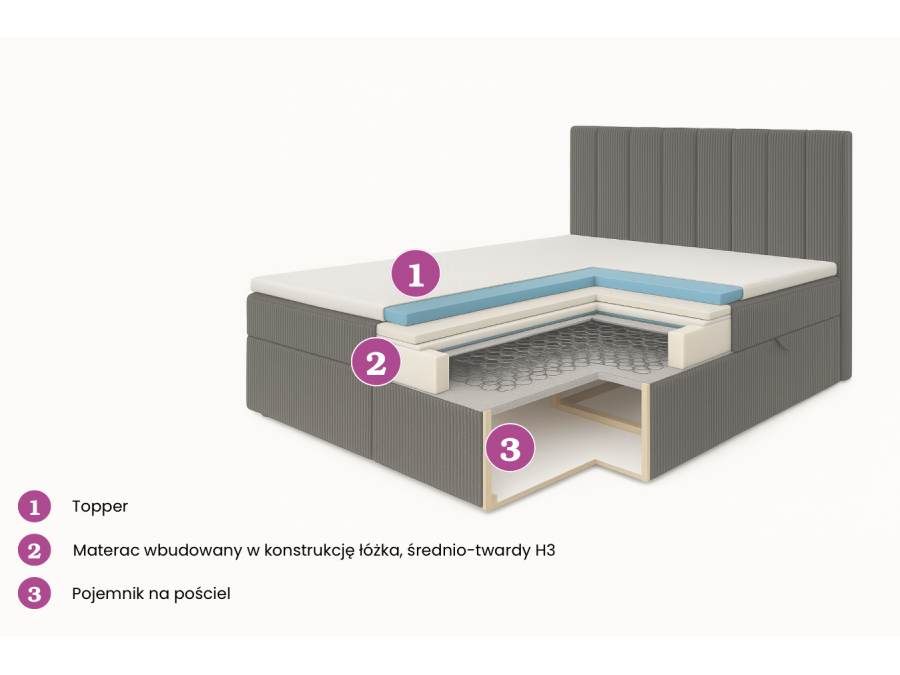 1

2

3

1 Topper

2 Materac wbudowany w konstrukcję łóżka, średnio-twardy H3

3 Pojemnik na pościel